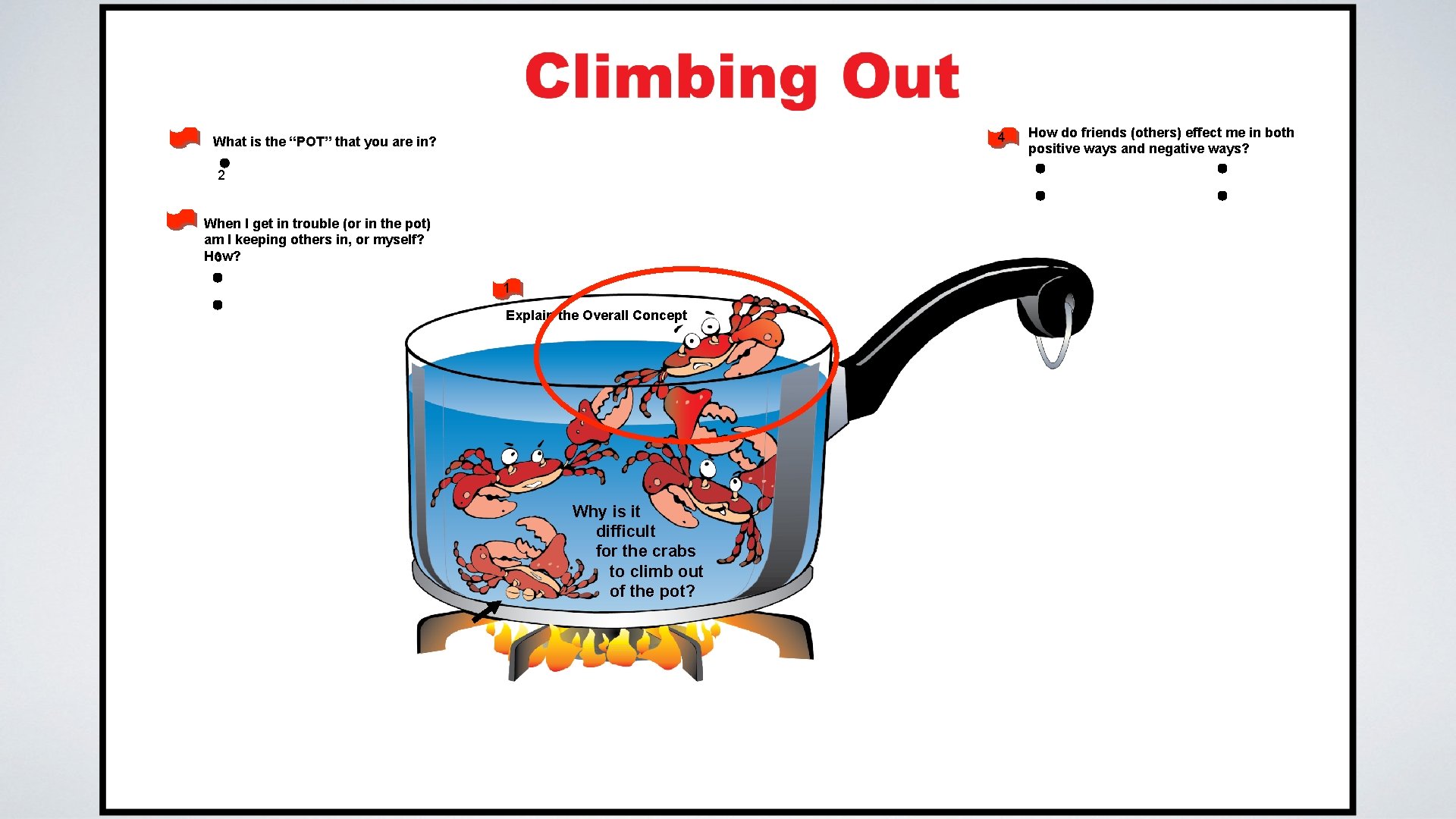 Climbing Out

What is the “POT” that you are in?

2

When I get in trouble (or in the pot) am I keeping others in, or myself? How?

4

How do friends (others) effect me in both positive ways and negative ways?

1

Explain the Overall Concept

Why is it difficult for the crabs to climb out of the pot?