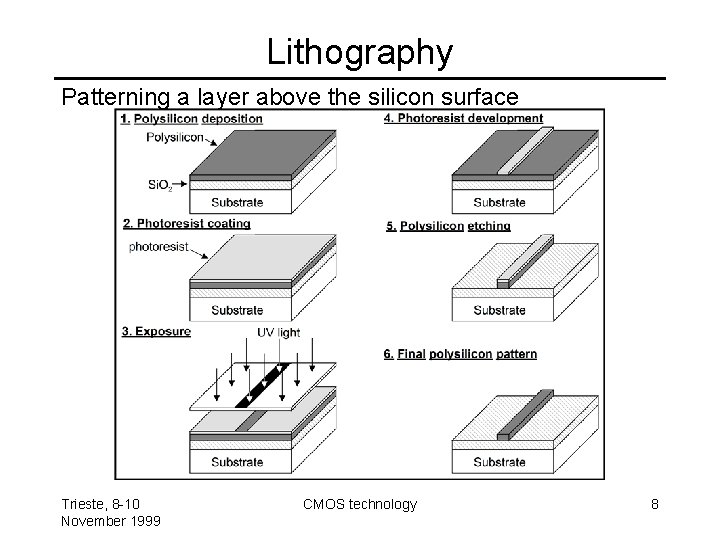 Lithography

Patterning a layer above the silicon surface

1. Polysilicon deposition

Polysilicon

$SiO_2$

Substrate

2. Photoresist coating

photoresist

Substrate

3. Exposure

UV light

Substrate

4. Photoresist development

Substrate

5. Polysilicon etching

Substrate

6. Final polysilicon pattern

Substrate

Trieste, 8-10 November 1999

CMOS technology

8