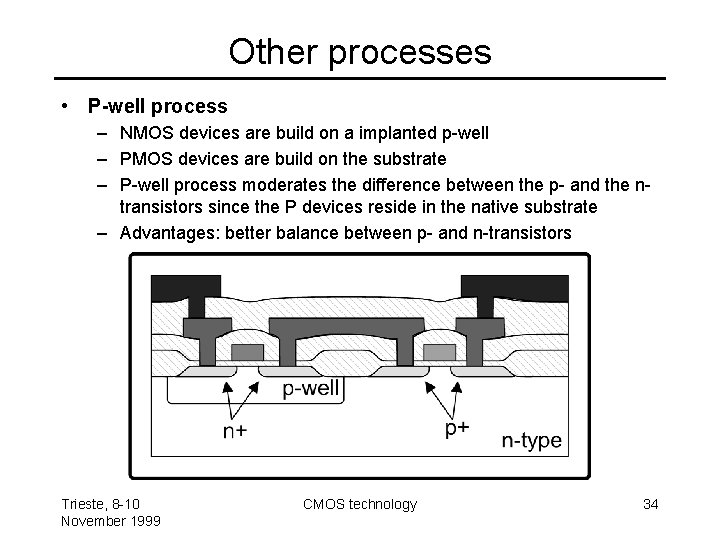 Other processes

• P-well process
– NMOS devices are build on a implanted p-well
– PMOS devices are build on the substrate
– P-well process moderates the difference between the p- and the n-transistors since the P devices reside in the native substrate
– Advantages: better balance between p- and n-transistors

p-well
n+
p+
n-type

Trieste, 8-10 November 1999
CMOS technology
34