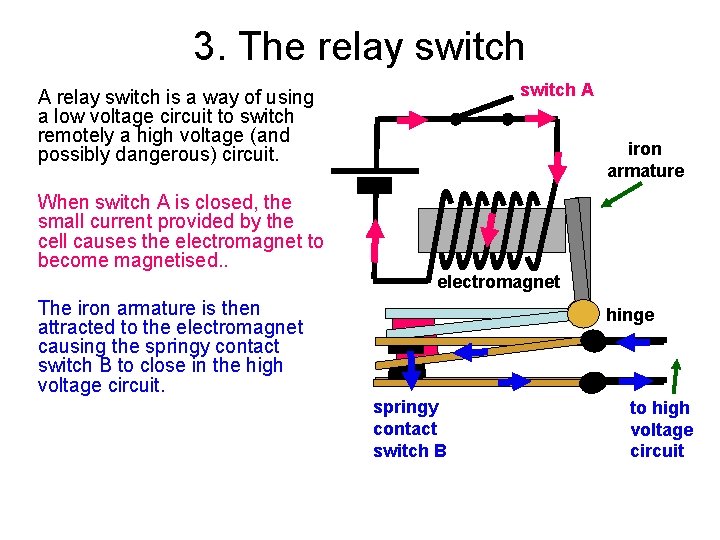 3. The relay switch

A relay switch is a way of using a low voltage circuit to switch remotely a high voltage (and possibly dangerous) circuit.

When switch A is closed, the small current provided by the cell causes the electromagnet to become magnetised..

The iron armature is then attracted to the electromagnet causing the springy contact switch B to close in the high voltage circuit.

switch A

iron armature

electromagnet

hinge

springy contact switch B

to high voltage circuit