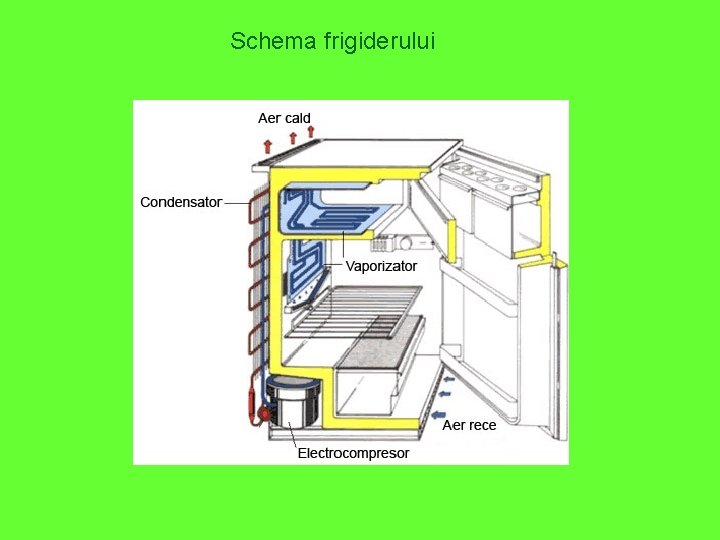 Schema frigiderului

Aer cald

Condensator

Vaporizator

Aer rece

Electrocompresor