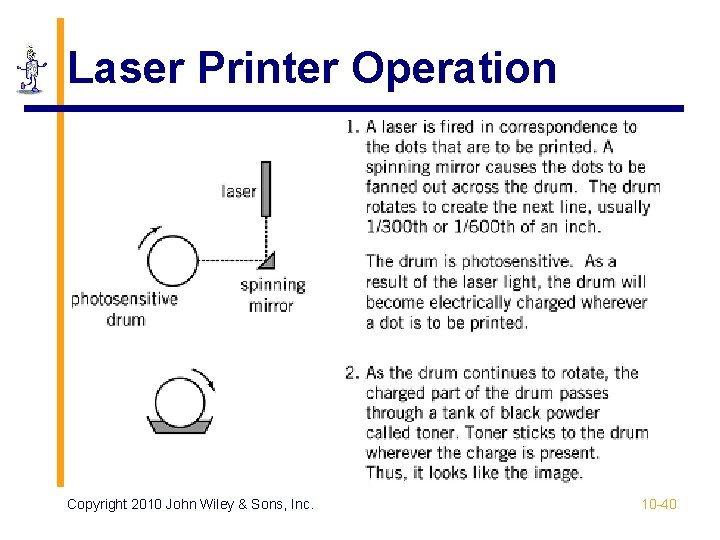 Laser Printer Operation

laser

photosensitive drum

spinning mirror

1. A laser is fired in correspondence to the dots that are to be printed. A spinning mirror causes the dots to be fanned out across the drum. The drum rotates to create the next line, usually 1/300th or 1/600th of an inch.

The drum is photosensitive. As a result of the laser light, the drum will become electrically charged wherever a dot is to be printed.

2. As the drum continues to rotate, the charged part of the drum passes through a tank of black powder called toner. Toner sticks to the drum wherever the charge is present. Thus, it looks like the image.

Copyright 2010 John Wiley & Sons, Inc.

10-40