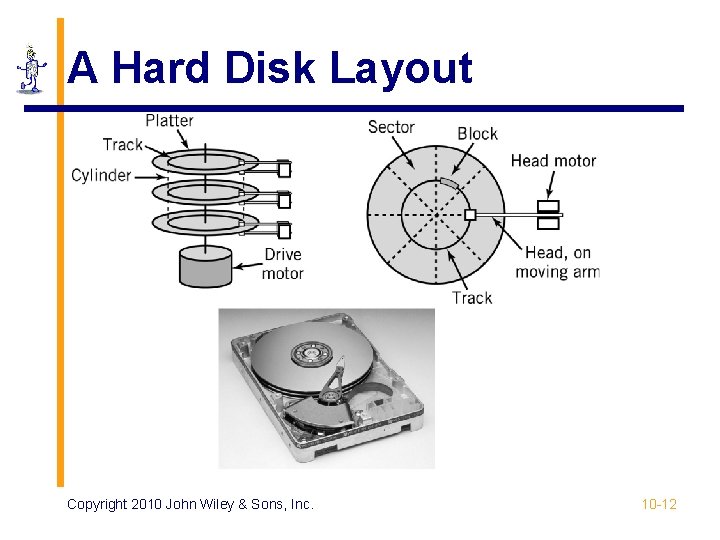 A Hard Disk Layout

Platter
Track
Cylinder
Drive motor

Sector
Block
Head motor
Head, on moving arm
Track

Copyright 2010 John Wiley & Sons, Inc.

10-12