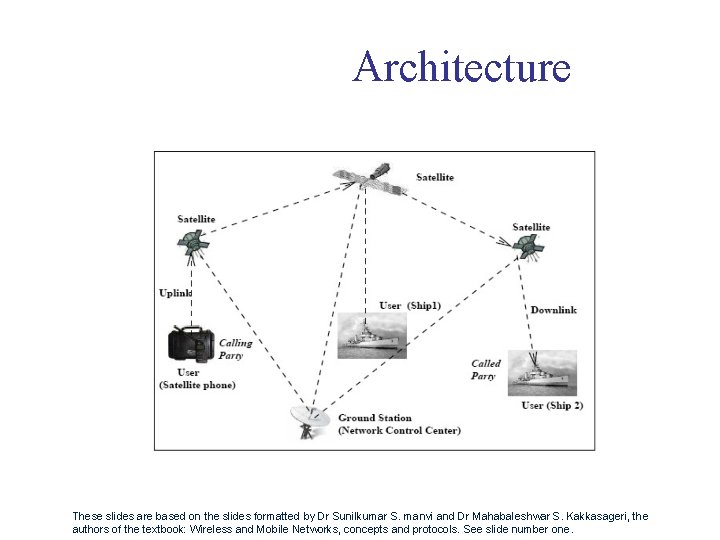 Architecture

Satellite

Satellite

Satellite

Uplink

User (Ship1)

Downlink

Calling Party

User (Satellite phone)

Called Party

User (Ship 2)

Ground Station (Network Control Center)

These slides are based on the slides formatted by Dr Sunilkumar S. manvi and Dr Mahabaleshwar S. Kakkasageri, the authors of the textbook: Wireless and Mobile Networks, concepts and protocols. See slide number one.