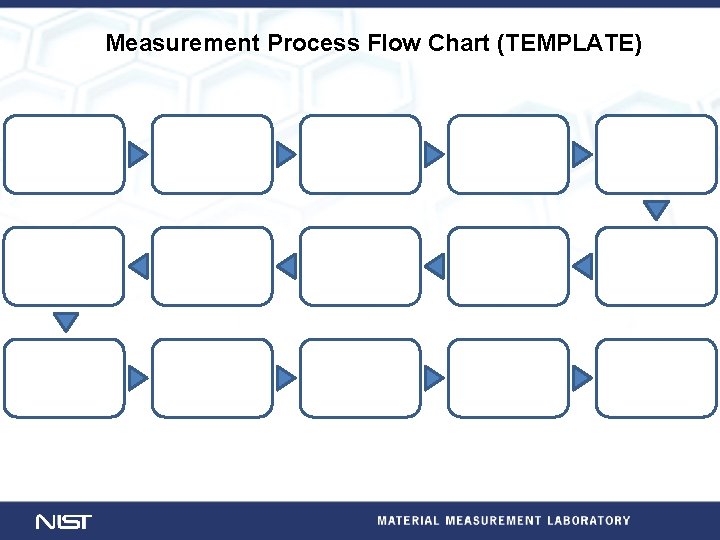 Measurement Process Flow Chart (TEMPLATE)

NIST

MATERIAL MEASUREMENT LABORATORY