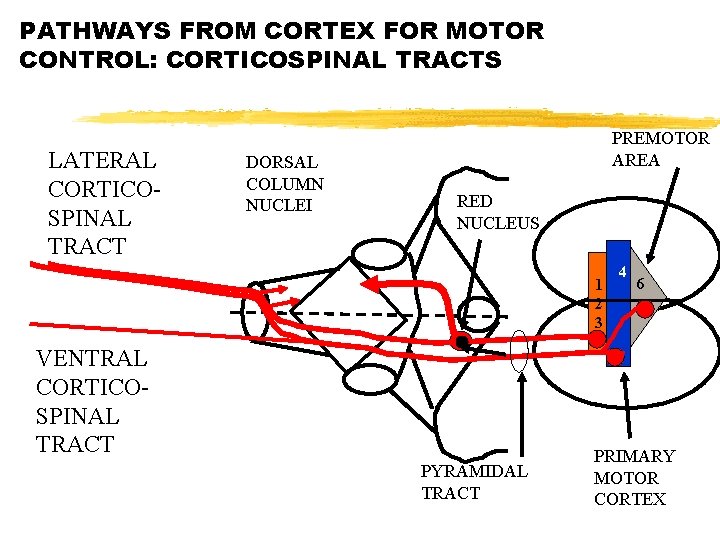 PATHWAYS FROM CORTEX FOR MOTOR CONTROL: CORTICOSPINAL TRACTS

LATERAL CORTICO-SPINAL TRACT

DORSAL COLUMN NUCLEI

RED NUCLEUS

PREMOTOR AREA

1
2
3
4
6

VENTRAL CORTICO-SPINAL TRACT

PYRAMIDAL TRACT

PRIMARY MOTOR CORTEX