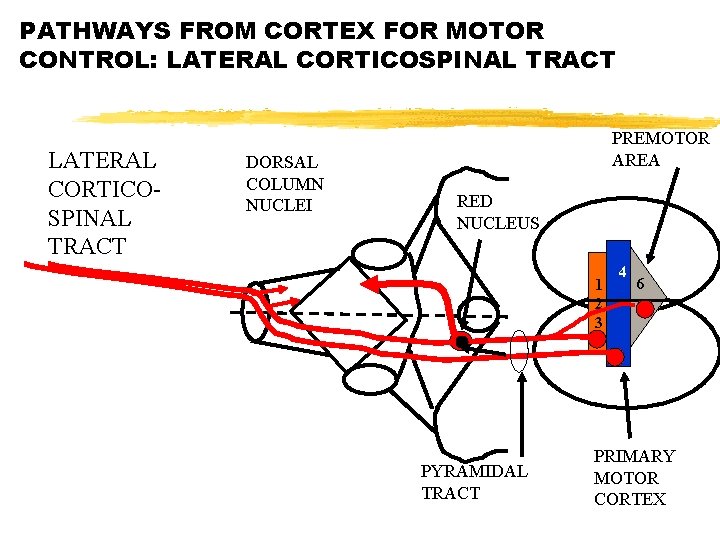 PATHWAYS FROM CORTEX FOR MOTOR CONTROL: LATERAL CORTICOSPINAL TRACT

LATERAL CORTICO-SPINAL TRACT

DORSAL COLUMN NUCLEI

RED NUCLEUS

PREMOTOR AREA

1
2
3
4
6

PYRAMIDAL TRACT

PRIMARY MOTOR CORTEX