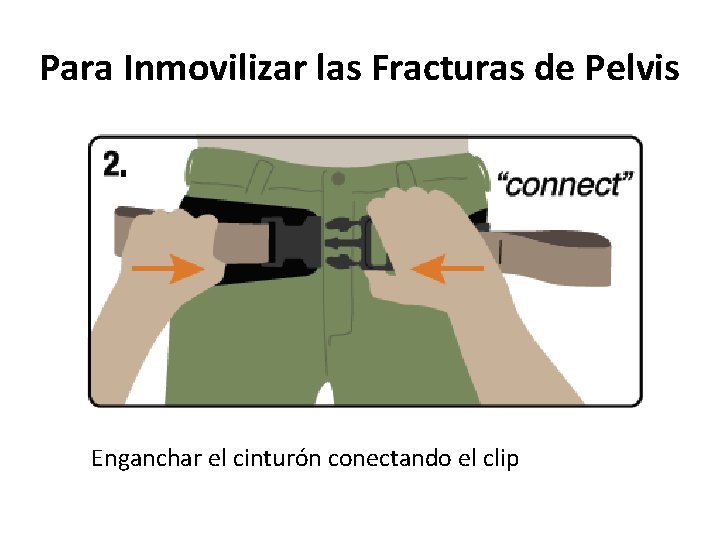 Para Inmovilizar las Fracturas de Pelvis

2.

“connect”

Enganchar el cinturón conectando el clip