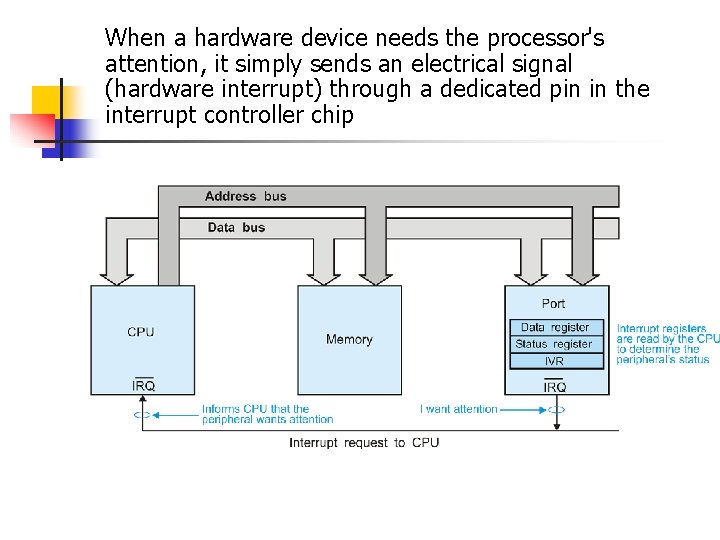 When a hardware device needs the processor's attention, it simply sends an electrical signal (hardware interrupt) through a dedicated pin in the interrupt controller chip

Address bus

Data bus

CPU

$\overline{IRQ}$

Memory

Port

Data register

Status register

IVR

$\overline{IRQ}$

Interrupt registers are read by the CPU to determine the peripheral's status

Informs CPU that the peripheral wants attention

I want attention

Interrupt request to CPU