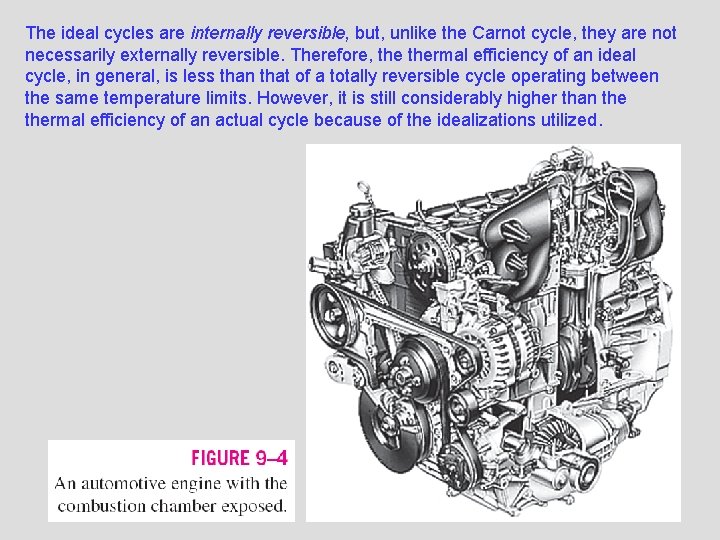 The ideal cycles are internally reversible, but, unlike the Carnot cycle, they are not necessarily externally reversible. Therefore, the thermal efficiency of an ideal cycle, in general, is less than that of a totally reversible cycle operating between the same temperature limits. However, it is still considerably higher than the thermal efficiency of an actual cycle because of the idealizations utilized.

FIGURE 9–4
An automotive engine with the combustion chamber exposed.