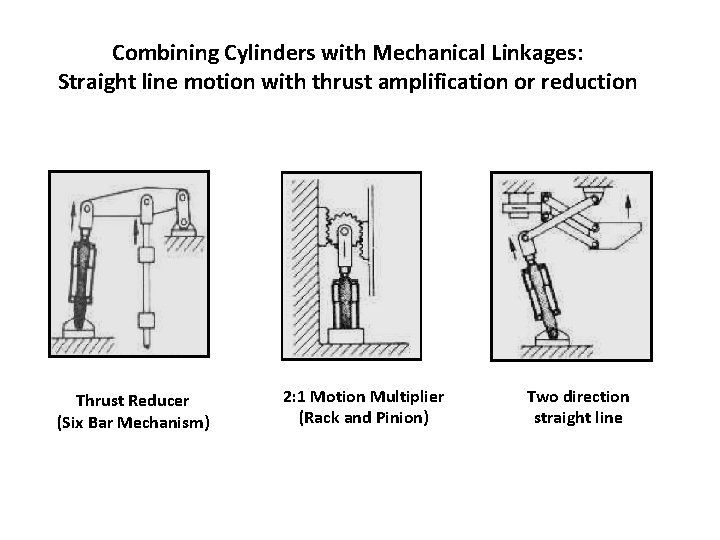 Combining Cylinders with Mechanical Linkages:
Straight line motion with thrust amplification or reduction

Thrust Reducer
(Six Bar Mechanism)

2:1 Motion Multiplier
(Rack and Pinion)

Two direction
straight line