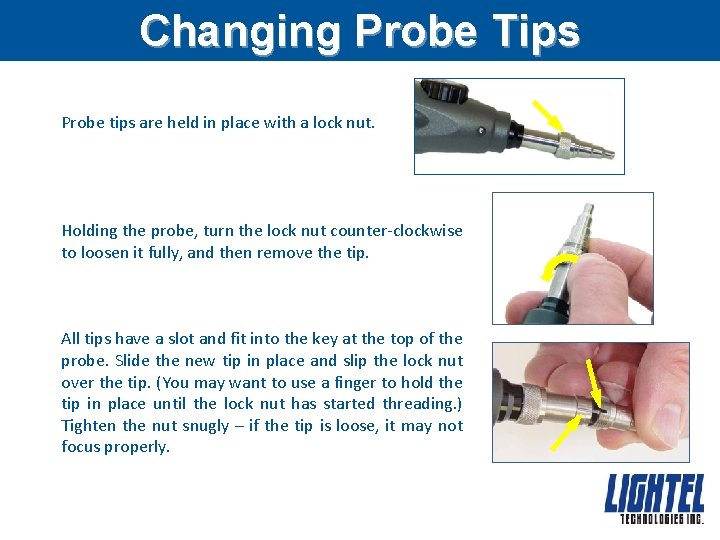 Changing Probe Tips

Probe tips are held in place with a lock nut.

Holding the probe, turn the lock nut counter-clockwise to loosen it fully, and then remove the tip.

All tips have a slot and fit into the key at the top of the probe. Slide the new tip in place and slip the lock nut over the tip. (You may want to use a finger to hold the tip in place until the lock nut has started threading.) Tighten the nut snugly – if the tip is loose, it may not focus properly.

LIGHTEL
TECHNOLOGIES INC.