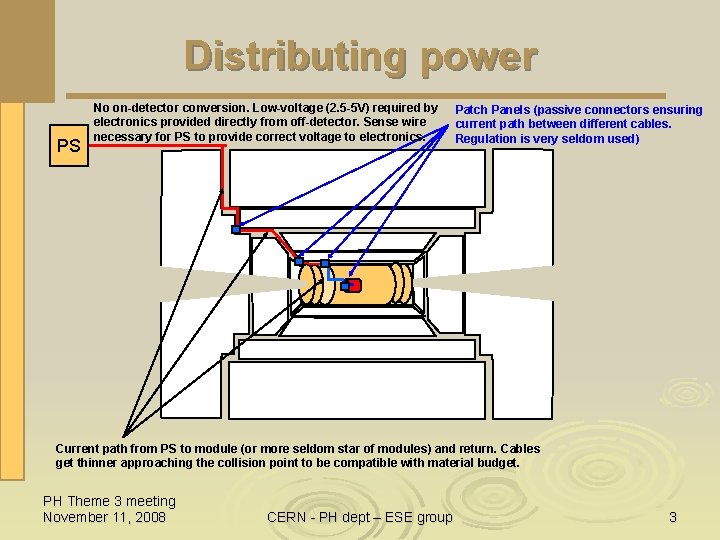 Distributing power

No on-detector conversion. Low-voltage (2.5-5V) required by electronics provided directly from off-detector. Sense wire necessary for PS to provide correct voltage to electronics.

Patch Panels (passive connectors ensuring current path between different cables. Regulation is very seldom used)

PS

Current path from PS to module (or more seldom star of modules) and return. Cables get thinner approaching the collision point to be compatible with material budget.

PH Theme 3 meeting
November 11, 2008

CERN - PH dept – ESE group

3