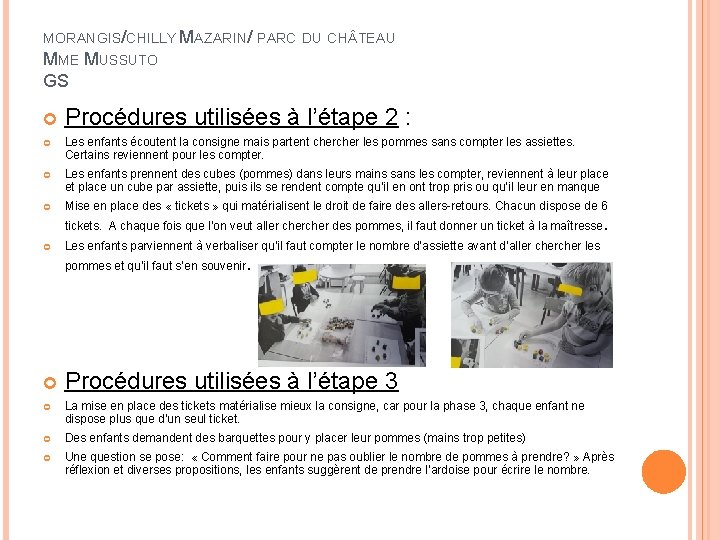 MORANGIS/CHILLY MAZARIN/ PARC DU CHÂTEAU
MME MUSSUTO
GS

Procédures utilisées à l'étape 2 :

Les enfants écoutent la consigne mais partent chercher les pommes sans compter les assiettes. Certains reviennent pour les compter.

Les enfants prennent des cubes (pommes) dans leurs mains sans les compter, reviennent à leur place et place un cube par assiette, puis ils se rendent compte qu'il en ont trop pris ou qu'il leur en manque

Mise en place des « tickets » qui matérialisent le droit de faire des allers-retours. Chacun dispose de 6 tickets. A chaque fois que l'on veut aller chercher des pommes, il faut donner un ticket à la maîtresse.

Les enfants parviennent à verbaliser qu'il faut compter le nombre d'assiette avant d'aller chercher les pommes et qu'il faut s'en souvenir.

Procédures utilisées à l'étape 3

La mise en place des tickets matérialise mieux la consigne, car pour la phase 3, chaque enfant ne dispose plus que d'un seul ticket.

Des enfants demandent des barquettes pour y placer leur pommes (mains trop petites)

Une question se pose: « Comment faire pour ne pas oublier le nombre de pommes à prendre? » Après réflexion et diverses propositions, les enfants suggèrent de prendre l'ardoise pour écrire le nombre.