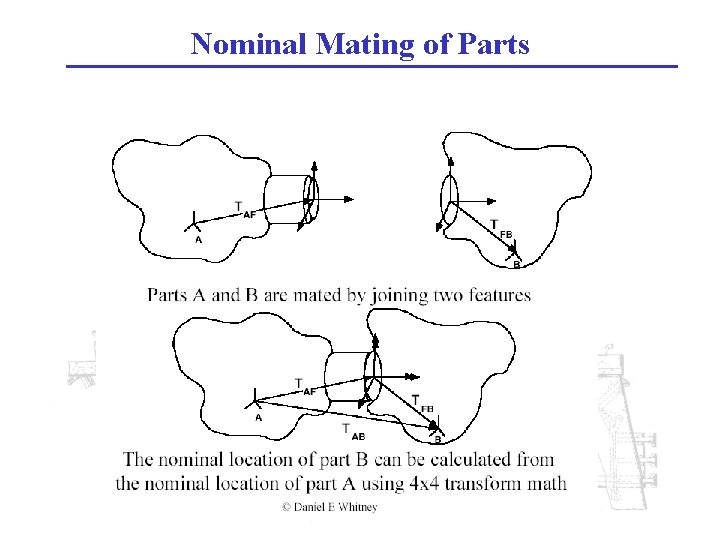 Nominal Mating of Parts

$T_{AF}$

A

$T_{FB}$

B

Parts A and B are mated by joining two features

$T_{AF}$

A

$T_{FB}$

$T_{AB}$

B

The nominal location of part B can be calculated from the nominal location of part A using 4x4 transform math

© Daniel E Whitney