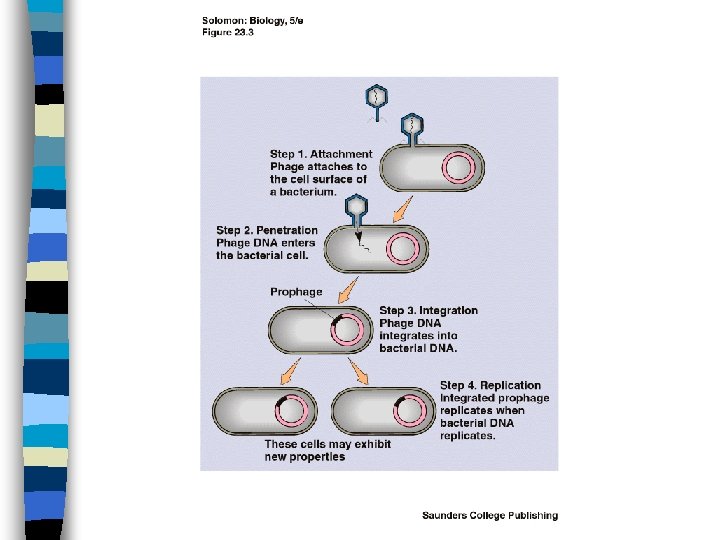 Solomon: Biology, 5/e
Figure 23.3

Step 1. Attachment
Phage attaches to the cell surface of a bacterium.

Step 2. Penetration
Phage DNA enters the bacterial cell.

Prophage

Step 3. Integration
Phage DNA integrates into bacterial DNA.

Step 4. Replication
Integrated prophage replicates when bacterial DNA replicates.

These cells may exhibit new properties

Saunders College Publishing