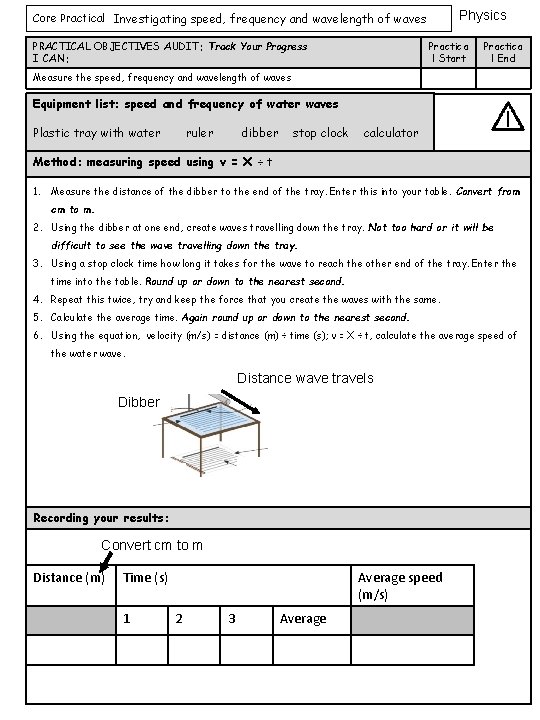 Core Practical Investigating speed, frequency and wavelength of waves

Physics

| PRACTICAL OBJECTIVES AUDIT: Track Your Progress I CAN: | Practical Start | Practical End |
|---|---|---|
| Measure the speed, frequency and wavelength of waves | | |

Equipment list: speed and frequency of water waves

Plastic tray with water ruler dibber stop clock calculator

Method: measuring speed using v = X ÷ t

1. Measure the distance of the dibber to the end of the tray. Enter this into your table. Convert from cm to m.
2. Using the dibber at one end, create waves travelling down the tray. Not too hard or it will be difficult to see the wave travelling down the tray.
3. Using a stop clock time how long it takes for the wave to reach the other end of the tray. Enter the time into the table. Round up or down to the nearest second.
4. Repeat this twice, try and keep the force that you create the waves with the same.
5. Calculate the average time. Again round up or down to the nearest second.
6. Using the equation, velocity (m/s) = distance (m) ÷ time (s); v = X ÷ t, calculate the average speed of the water wave.

Distance wave travels

Dibber

Recording your results:

Convert cm to m

| Distance (m) | Time (s) | | | | Average speed (m/s) |
|---|---|---|---|---|---|
| | 1 | 2 | 3 | Average | |
| | | | | | |