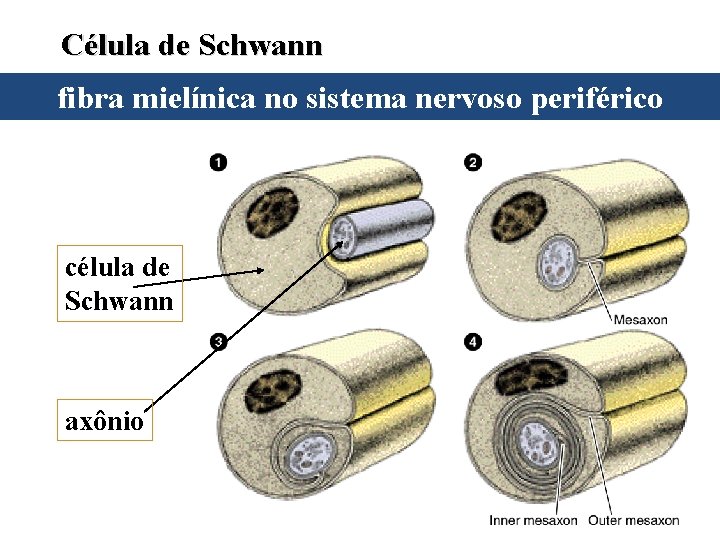 Célula de Schwann

fibra mielínica no sistema nervoso periférico

1

2

célula de Schwann

Mesaxon

3

4

axônio

Inner mesaxon

Outer mesaxon