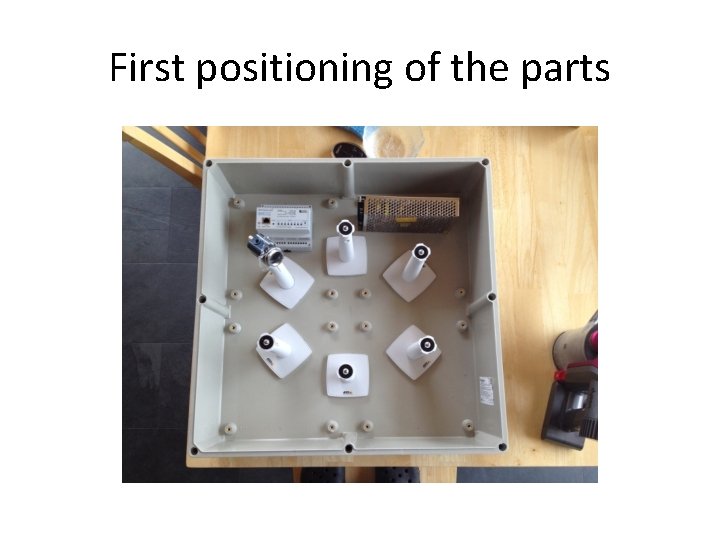 First positioning of the parts