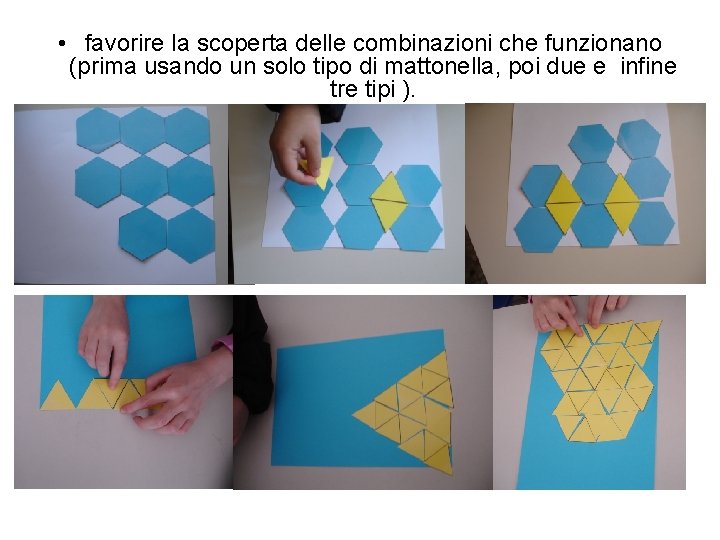 • favorire la scoperta delle combinazioni che funzionano (prima usando un solo tipo di mattonella, poi due e infine tre tipi ).