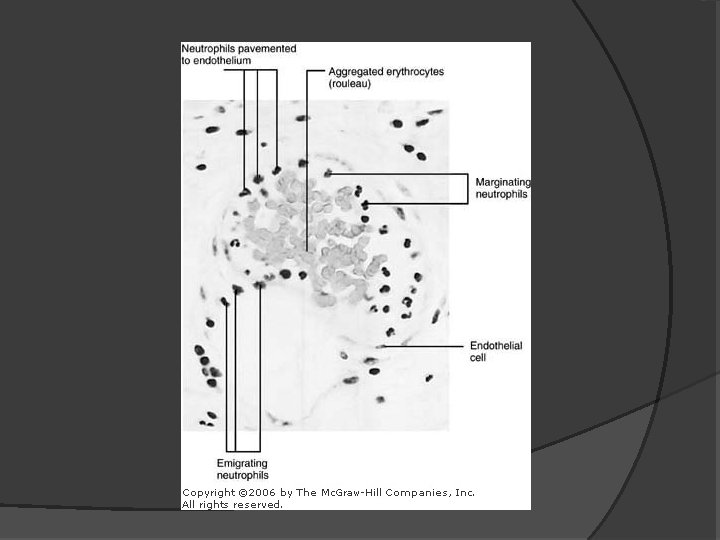 Neutrophils pavemented to endothelium

Aggregated erythrocytes (rouleau)

Marginating neutrophils

Endothelial cell

Emigrating neutrophils

Copyright ©2006 by The McGraw-Hill Companies, Inc.
All rights reserved.