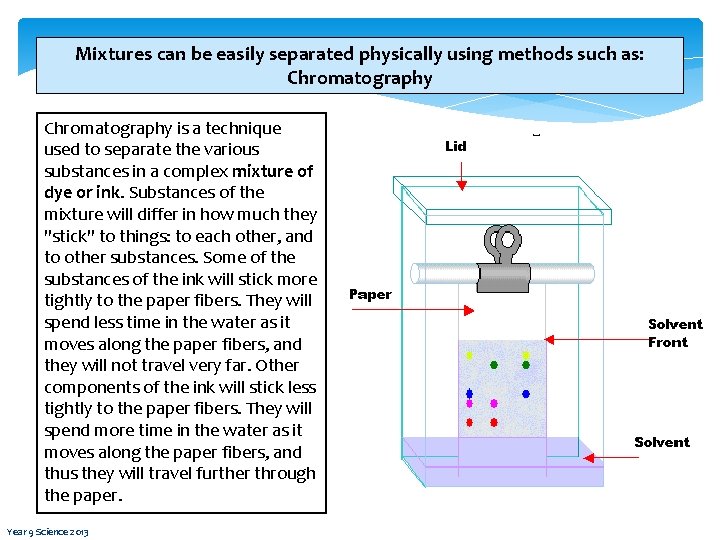 Mixtures can be easily separated physically using methods such as: Chromatography

Chromatography is a technique used to separate the various substances in a complex mixture of dye or ink. Substances of the mixture will differ in how much they "stick" to things: to each other, and to other substances. Some of the substances of the ink will stick more tightly to the paper fibers. They will spend less time in the water as it moves along the paper fibers, and they will not travel very far. Other components of the ink will stick less tightly to the paper fibers. They will spend more time in the water as it moves along the paper fibers, and thus they will travel further through the paper.

Lid

Paper

Solvent Front

Solvent

Year 9 Science 2013