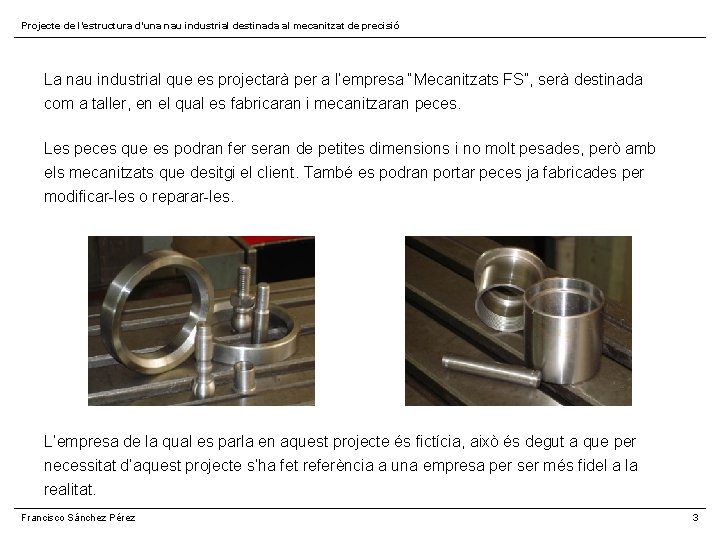 Projecte de l'estructura d'una nau industrial destinada al mecanitzat de precisió

La nau industrial que es projectarà per a l'empresa "Mecanitzats FS", serà destinada com a taller, en el qual es fabricaran i mecanitzaran peces.

Les peces que es podran fer seran de petites dimensions i no molt pesades, però amb els mecanitzats que desitgi el client. També es podran portar peces ja fabricades per modificar-les o reparar-les.

L'empresa de la qual es parla en aquest projecte és fictícia, això és degut a que per necessitat d'aquest projecte s'ha fet referència a una empresa per ser més fidel a la realitat.

Francisco Sánchez Pérez

3