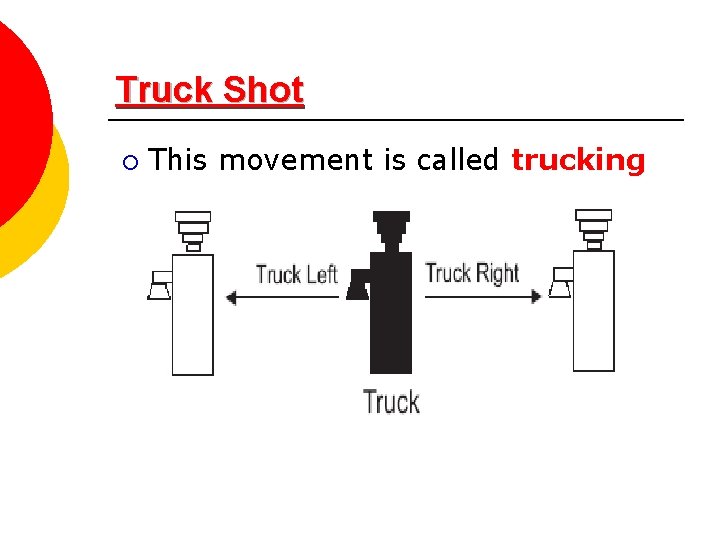 Truck Shot

This movement is called trucking

Truck Left

Truck Right

Truck