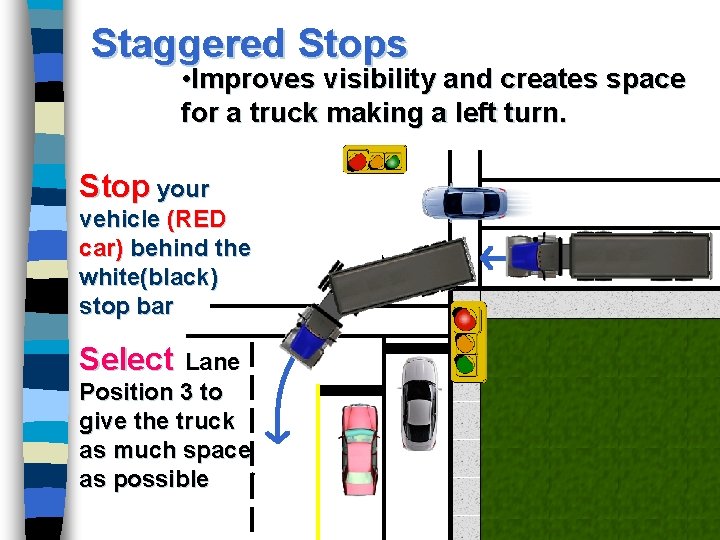 Staggered Stops

•Improves visibility and creates space for a truck making a left turn.

Stop your vehicle (RED car) behind the white(black) stop bar

Select Lane Position 3 to give the truck as much space as possible