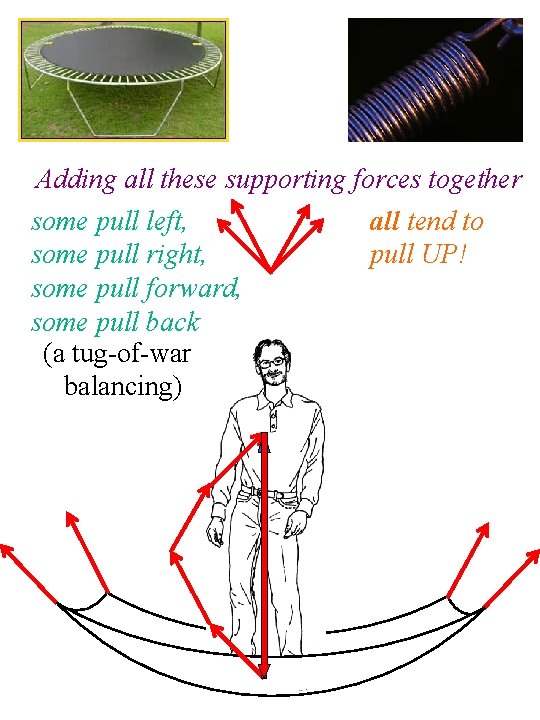 Adding all these supporting forces together

some pull left,
some pull right,
some pull forward,
some pull back
(a tug-of-war balancing)

all tend to pull UP!