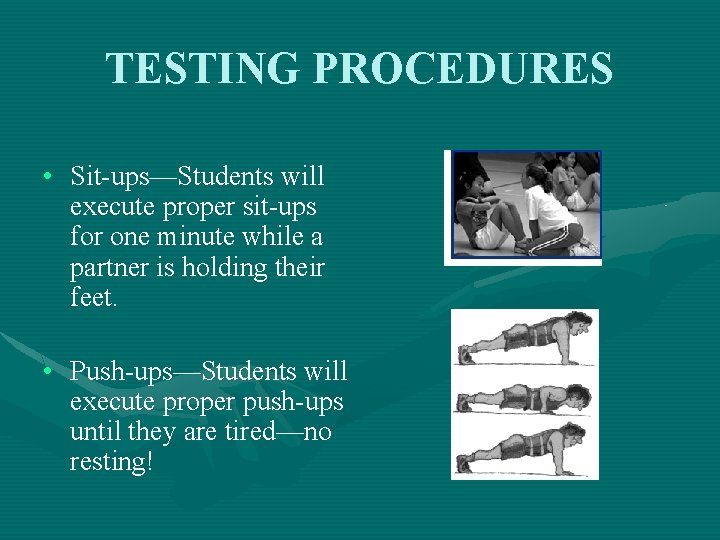 TESTING PROCEDURES

• Sit-ups—Students will execute proper sit-ups for one minute while a partner is holding their feet.

• Push-ups—Students will execute proper push-ups until they are tired—no resting!