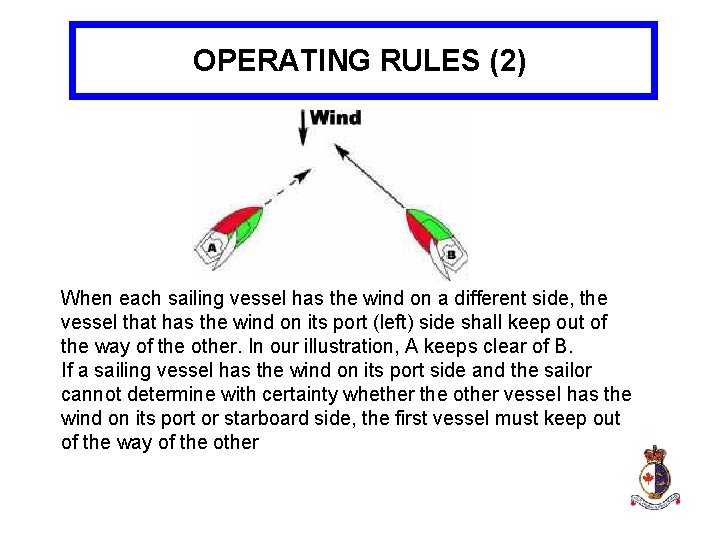 OPERATING RULES (2)

Wind

A

B

When each sailing vessel has the wind on a different side, the vessel that has the wind on its port (left) side shall keep out of the way of the other. In our illustration, A keeps clear of B.
If a sailing vessel has the wind on its port side and the sailor cannot determine with certainty whether the other vessel has the wind on its port or starboard side, the first vessel must keep out of the way of the other