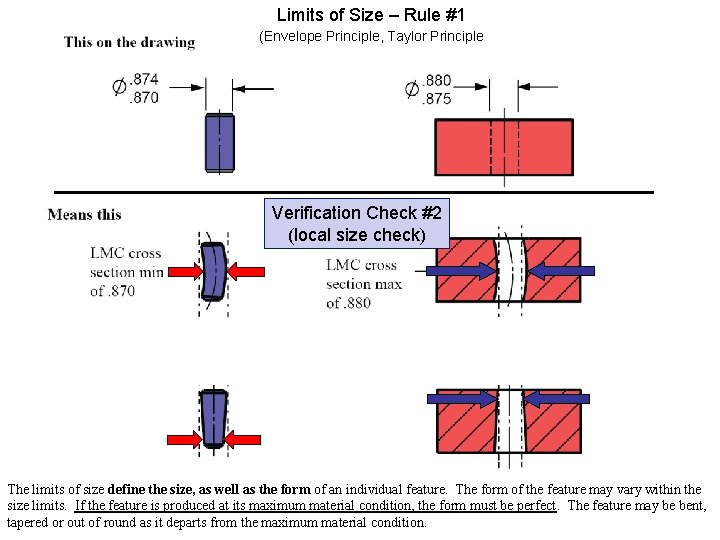 Limits of Size – Rule #1
(Envelope Principle, Taylor Principle

This on the drawing

$\varnothing$ .874 .870

$\varnothing$ .880 .875

Means this

Verification Check #2
(local size check)

LMC cross section min of .870

LMC cross section max of .880

The limits of size define the size, as well as the form of an individual feature. The form of the feature may vary within the size limits. If the feature is produced at its maximum material condition, the form must be perfect. The feature may be bent, tapered or out of round as it departs from the maximum material condition.