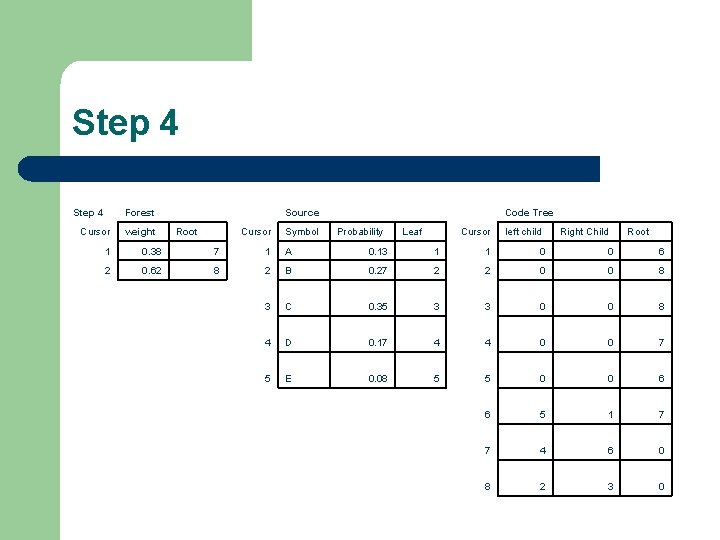 Step 4

Step 4 Forest

| Cursor | weight | Root |
|---|---|---|
| 1 | 0.38 | 7 |
| 2 | 0.62 | 8 |

Source

| Cursor | Symbol | Probability | Leaf |
|---|---|---|---|
| 1 | A | 0.13 | 1 |
| 2 | B | 0.27 | 2 |
| 3 | C | 0.35 | 3 |
| 4 | D | 0.17 | 4 |
| 5 | E | 0.08 | 5 |

Code Tree

| Cursor | left child | Right Child | Root |
|---|---|---|---|
| 1 | 0 | 0 | 6 |
| 2 | 0 | 0 | 8 |
| 3 | 0 | 0 | 8 |
| 4 | 0 | 0 | 7 |
| 5 | 0 | 0 | 6 |
| 6 | 5 | 1 | 7 |
| 7 | 4 | 6 | 0 |
| 8 | 2 | 3 | 0 |