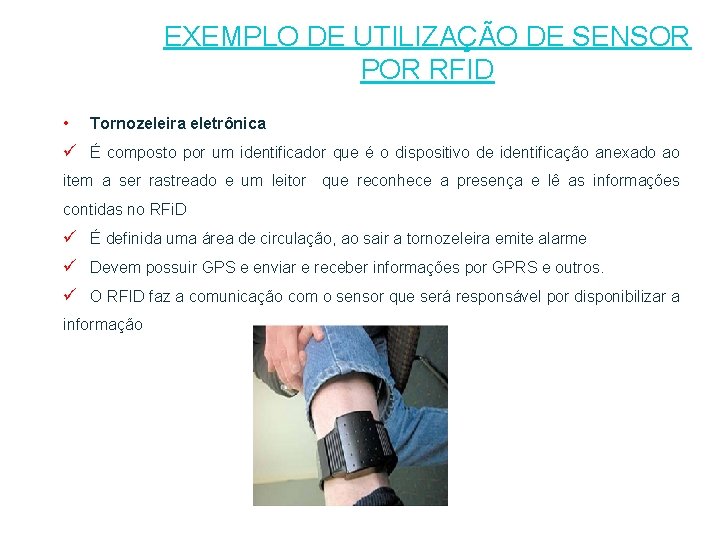 EXEMPLO DE UTILIZAÇÃO DE SENSOR POR RFID

• Tornozeleira eletrônica

✓ É composto por um identificador que é o dispositivo de identificação anexado ao item a ser rastreado e um leitor que reconhece a presença e lê as informações contidas no RFiD

✓ É definida uma área de circulação, ao sair a tornozeleira emite alarme

✓ Devem possuir GPS e enviar e receber informações por GPRS e outros.

✓ O RFID faz a comunicação com o sensor que será responsável por disponibilizar a informação