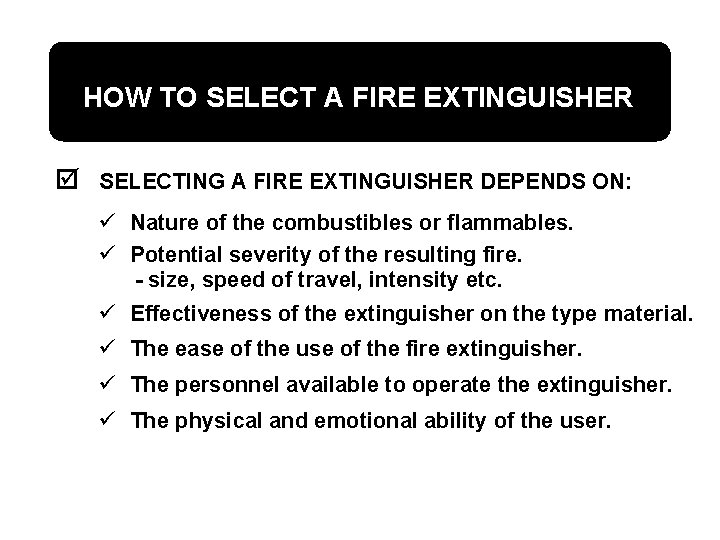 HOW TO SELECT A FIRE EXTINGUISHER

☑ SELECTING A FIRE EXTINGUISHER DEPENDS ON:

✓ Nature of the combustibles or flammables.

✓ Potential severity of the resulting fire.
- size, speed of travel, intensity etc.

✓ Effectiveness of the extinguisher on the type material.

✓ The ease of the use of the fire extinguisher.

✓ The personnel available to operate the extinguisher.

✓ The physical and emotional ability of the user.