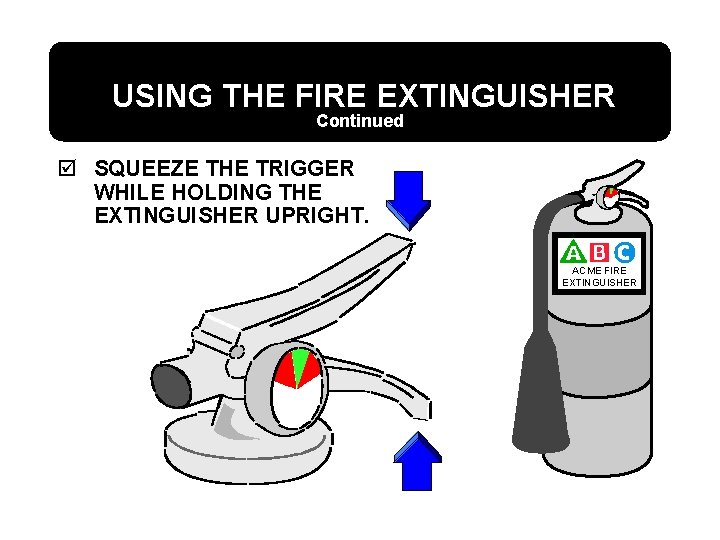 USING THE FIRE EXTINGUISHER
Continued

☑ SQUEEZE THE TRIGGER WHILE HOLDING THE EXTINGUISHER UPRIGHT.

A B C
ACME FIRE EXTINGUISHER