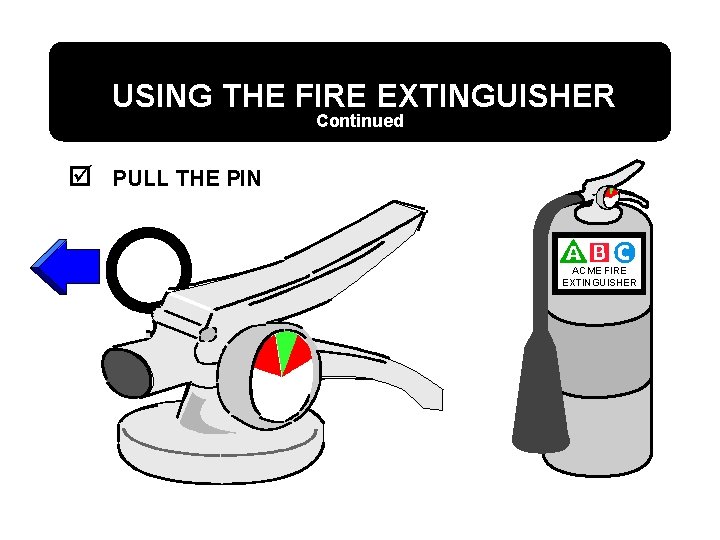 USING THE FIRE EXTINGUISHER
Continued

☑ PULL THE PIN

A B C
ACME FIRE EXTINGUISHER