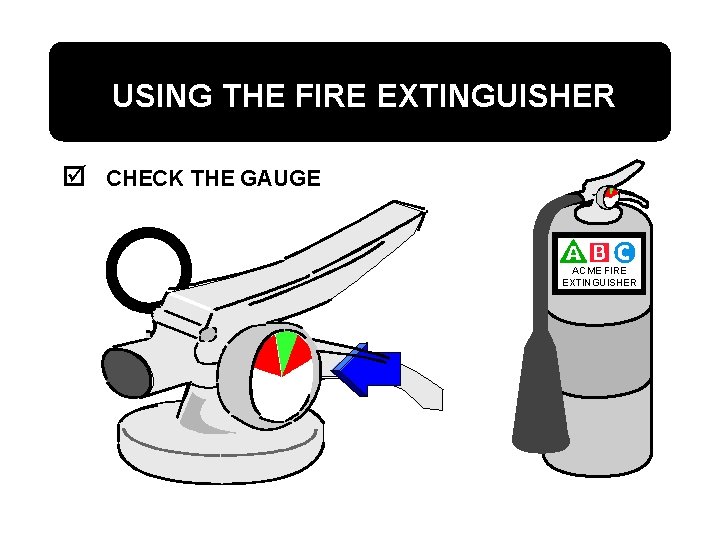 USING THE FIRE EXTINGUISHER

☑ CHECK THE GAUGE

A B C
ACME FIRE EXTINGUISHER