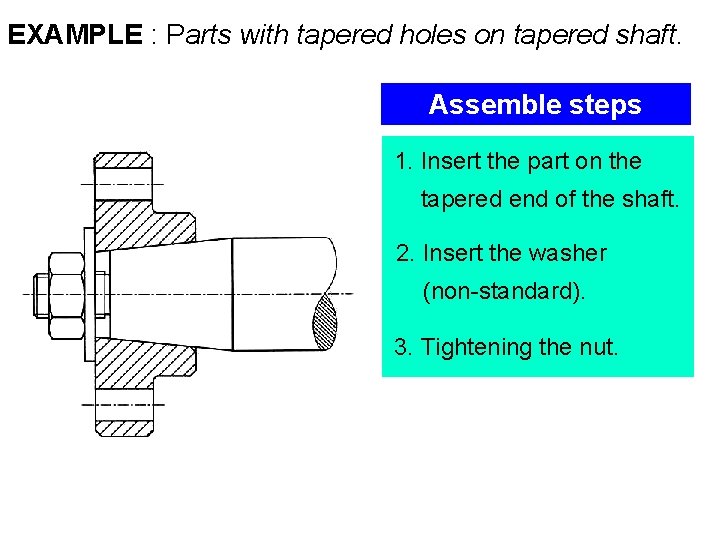 EXAMPLE : Parts with tapered holes on tapered shaft.

Assemble steps

1. Insert the part on the tapered end of the shaft.

2. Insert the washer (non-standard).

3. Tightening the nut.