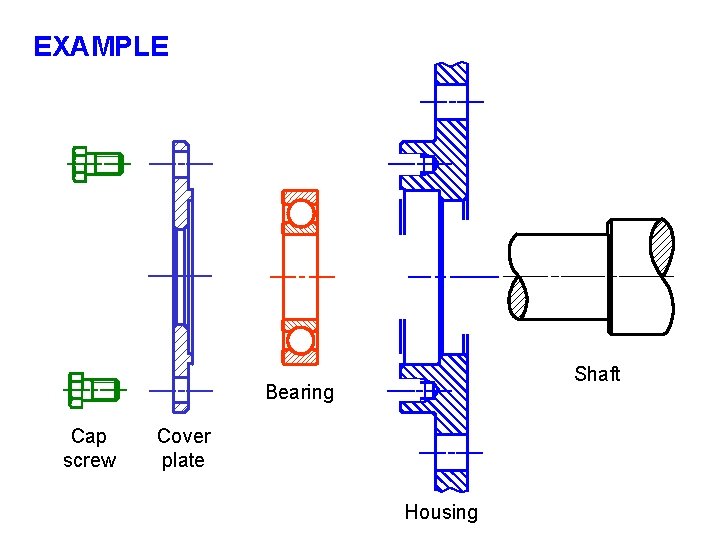 EXAMPLE

Cap screw

Cover plate

Bearing

Housing

Shaft