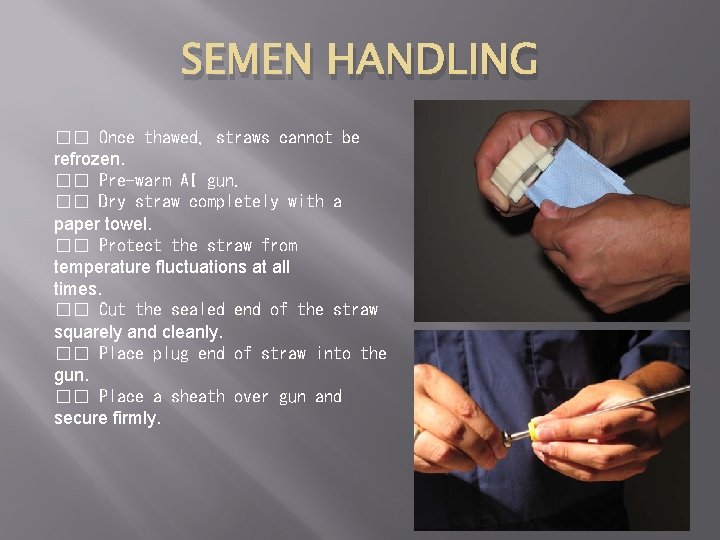 SEMEN HANDLING

□□ Once thawed, straws cannot be refrozen.
□□ Pre-warm AI gun.
□□ Dry straw completely with a paper towel.
□□ Protect the straw from temperature fluctuations at all times.
□□ Cut the sealed end of the straw squarely and cleanly.
□□ Place plug end of straw into the gun.
□□ Place a sheath over gun and secure firmly.