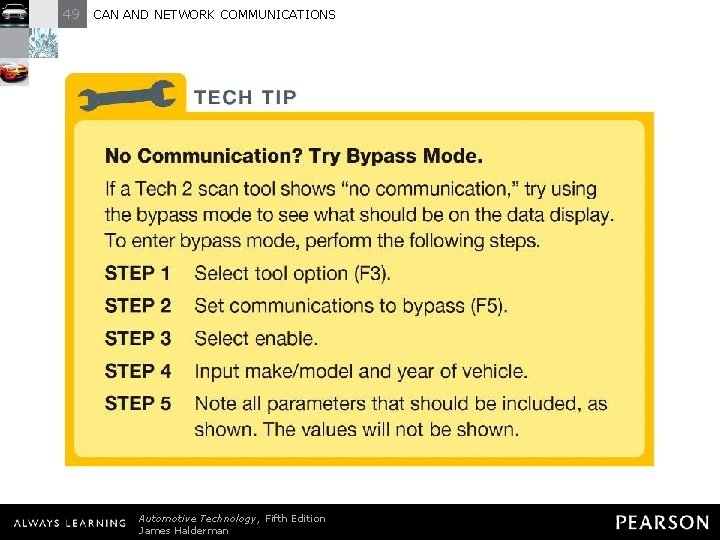 49 CAN AND NETWORK COMMUNICATIONS

TECH TIP

No Communication? Try Bypass Mode.

If a Tech 2 scan tool shows “no communication,” try using the bypass mode to see what should be on the data display. To enter bypass mode, perform the following steps.

STEP 1 Select tool option (F3).

STEP 2 Set communications to bypass (F5).

STEP 3 Select enable.

STEP 4 Input make/model and year of vehicle.

STEP 5 Note all parameters that should be included, as shown. The values will not be shown.

ALWAYS LEARNING Automotive Technology, Fifth Edition James Halderman PEARSON