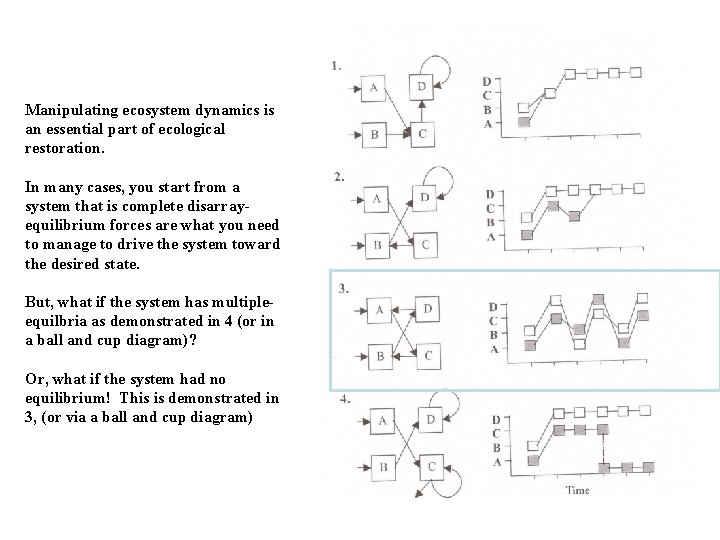 Manipulating ecosystem dynamics is an essential part of ecological restoration.

In many cases, you start from a system that is complete disarray- equilibrium forces are what you need to manage to drive the system toward the desired state.

But, what if the system has multiple- equilbria as demonstrated in 4 (or in a ball and cup diagram)?

Or, what if the system had no equilibrium! This is demonstrated in 3, (or via a ball and cup diagram)

1.
A
D
B
C
D
C
B
A

2.
A
D
B
C
D
C
B
A

3.
A
D
B
C
D
C
B
A

4.
A
D
B
C
D
C
B
A
Time