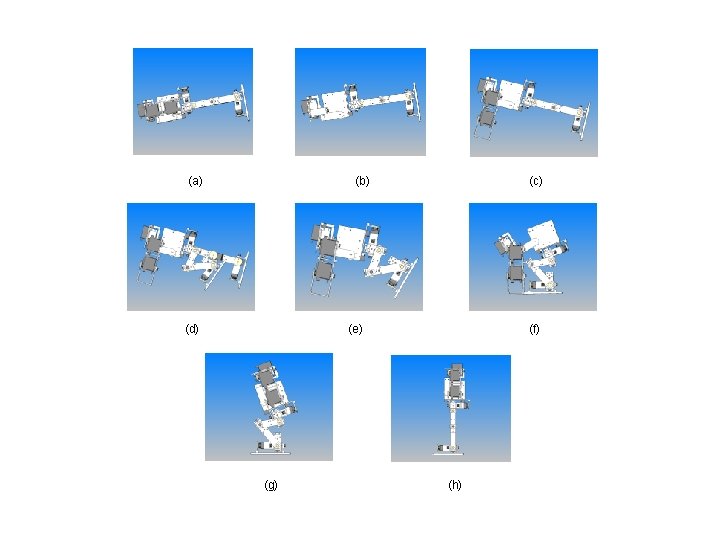 (a)

(b)

(c)

(d)

(e)

(f)

(g)

(h)