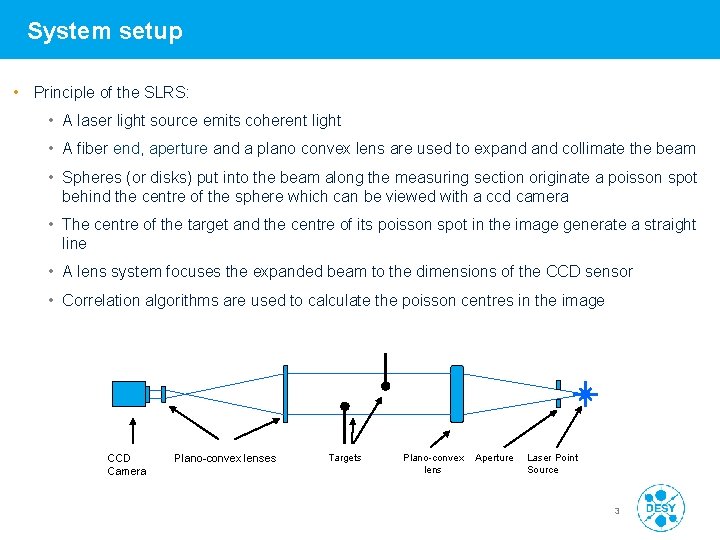 System setup

• Principle of the SLRS:

• A laser light source emits coherent light

• A fiber end, aperture and a plano convex lens are used to expand and collimate the beam

• Spheres (or disks) put into the beam along the measuring section originate a poisson spot behind the centre of the sphere which can be viewed with a ccd camera

• The centre of the target and the centre of its poisson spot in the image generate a straight line

• A lens system focuses the expanded beam to the dimensions of the CCD sensor

• Correlation algorithms are used to calculate the poisson centres in the image

CCD Camera

Plano-convex lenses

Targets

Plano-convex lens

Aperture

Laser Point Source

3

DESY