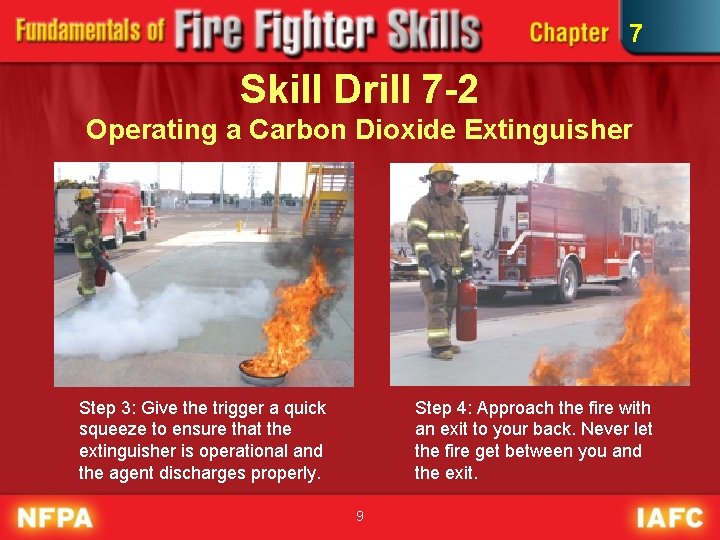 Fundamentals of Fire Fighter Skills Chapter 7

Skill Drill 7-2
Operating a Carbon Dioxide Extinguisher

Step 3: Give the trigger a quick squeeze to ensure that the extinguisher is operational and the agent discharges properly.

Step 4: Approach the fire with an exit to your back. Never let the fire get between you and the exit.

NFPA 9 IAFC