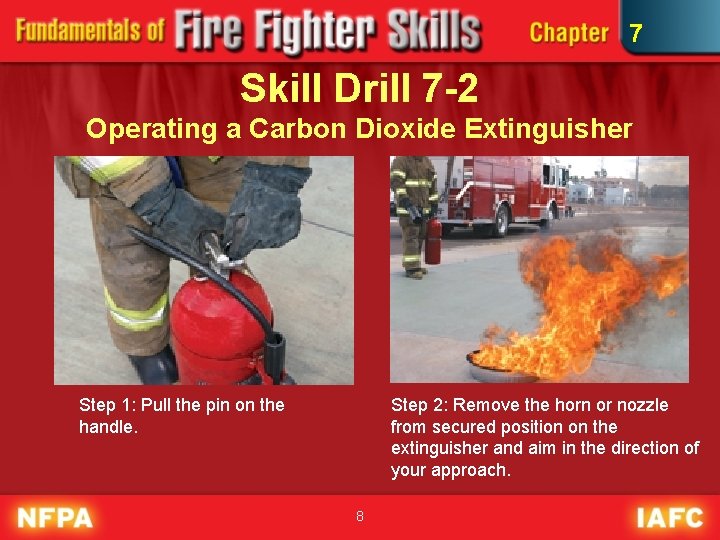 Fundamentals of Fire Fighter Skills Chapter 7

Skill Drill 7-2
Operating a Carbon Dioxide Extinguisher

Step 1: Pull the pin on the handle.

Step 2: Remove the horn or nozzle from secured position on the extinguisher and aim in the direction of your approach.

NFPA 8 IAFC