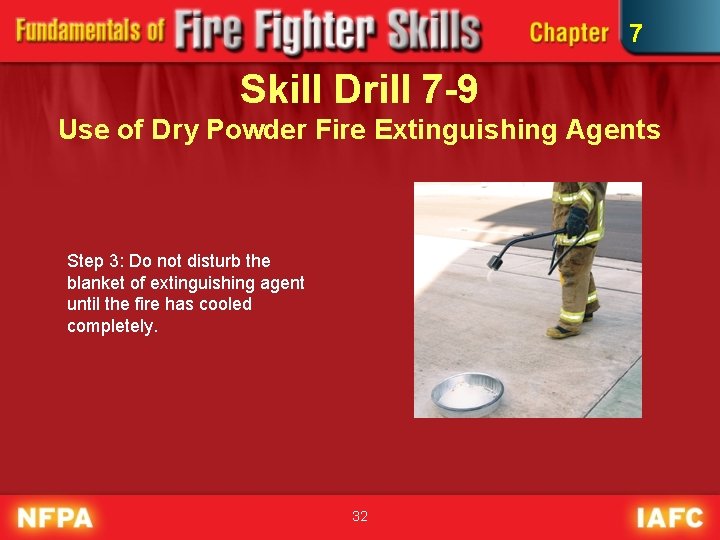 Fundamentals of Fire Fighter Skills Chapter 7

Skill Drill 7-9
Use of Dry Powder Fire Extinguishing Agents

Step 3: Do not disturb the blanket of extinguishing agent until the fire has cooled completely.

NFPA 32 IAFC