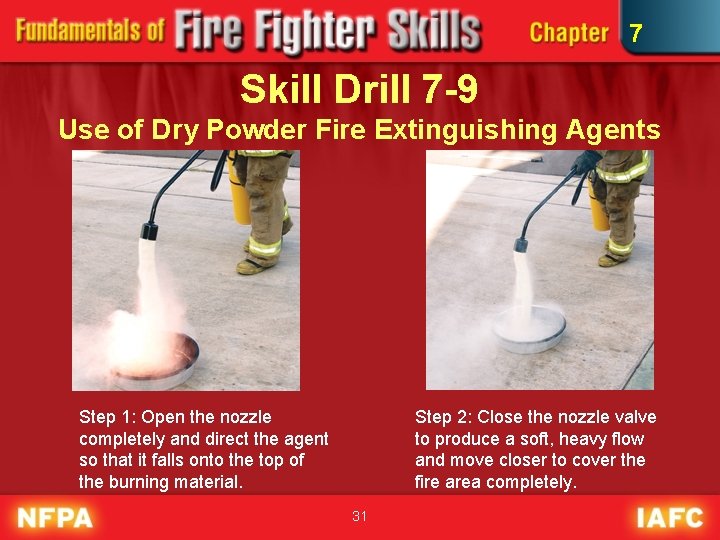 Fundamentals of Fire Fighter Skills Chapter 7

Skill Drill 7-9
Use of Dry Powder Fire Extinguishing Agents

Step 1: Open the nozzle completely and direct the agent so that it falls onto the top of the burning material.

Step 2: Close the nozzle valve to produce a soft, heavy flow and move closer to cover the fire area completely.

NFPA 31 IAFC